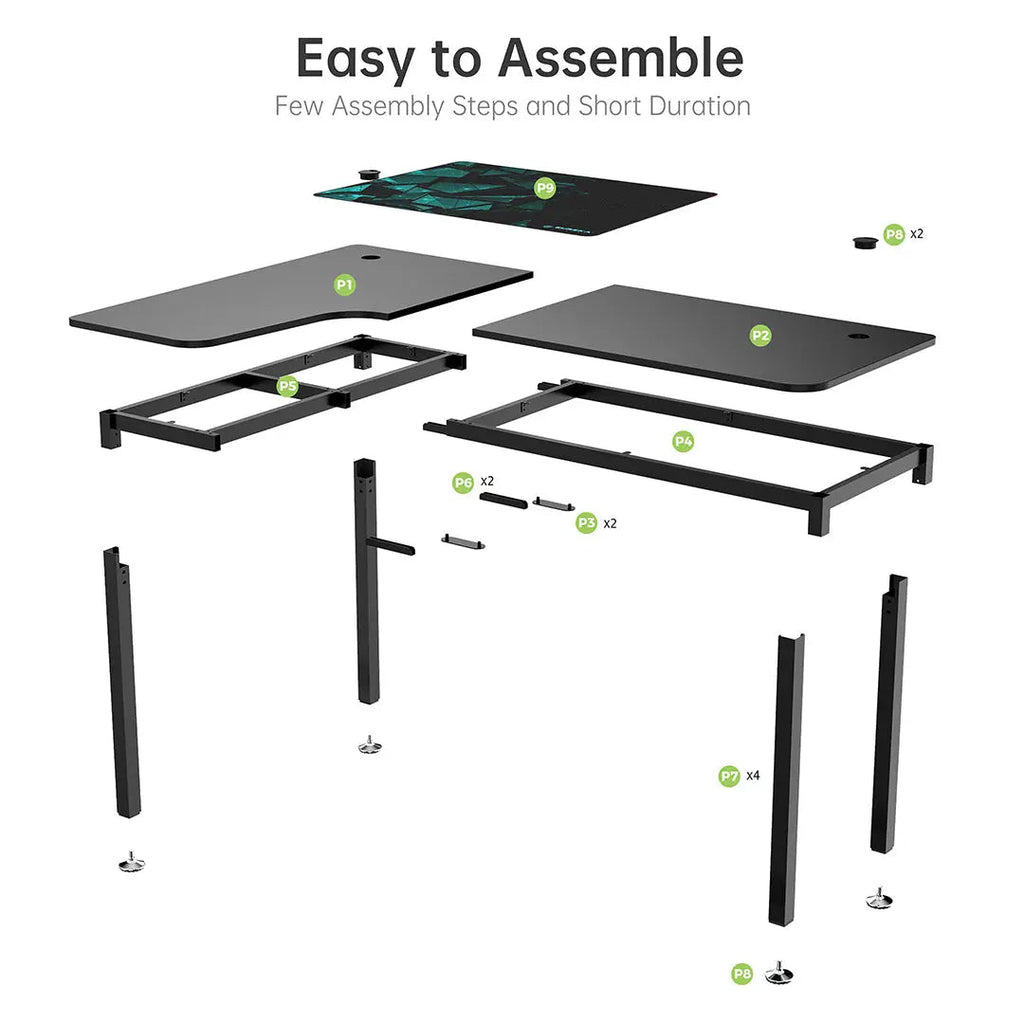 Easy to Assemble

Few Assembly Steps and Short Duration

P9

P8 x2

P1

P2

P5

P4

P6 x2

P3 x2

P7 x4

P8