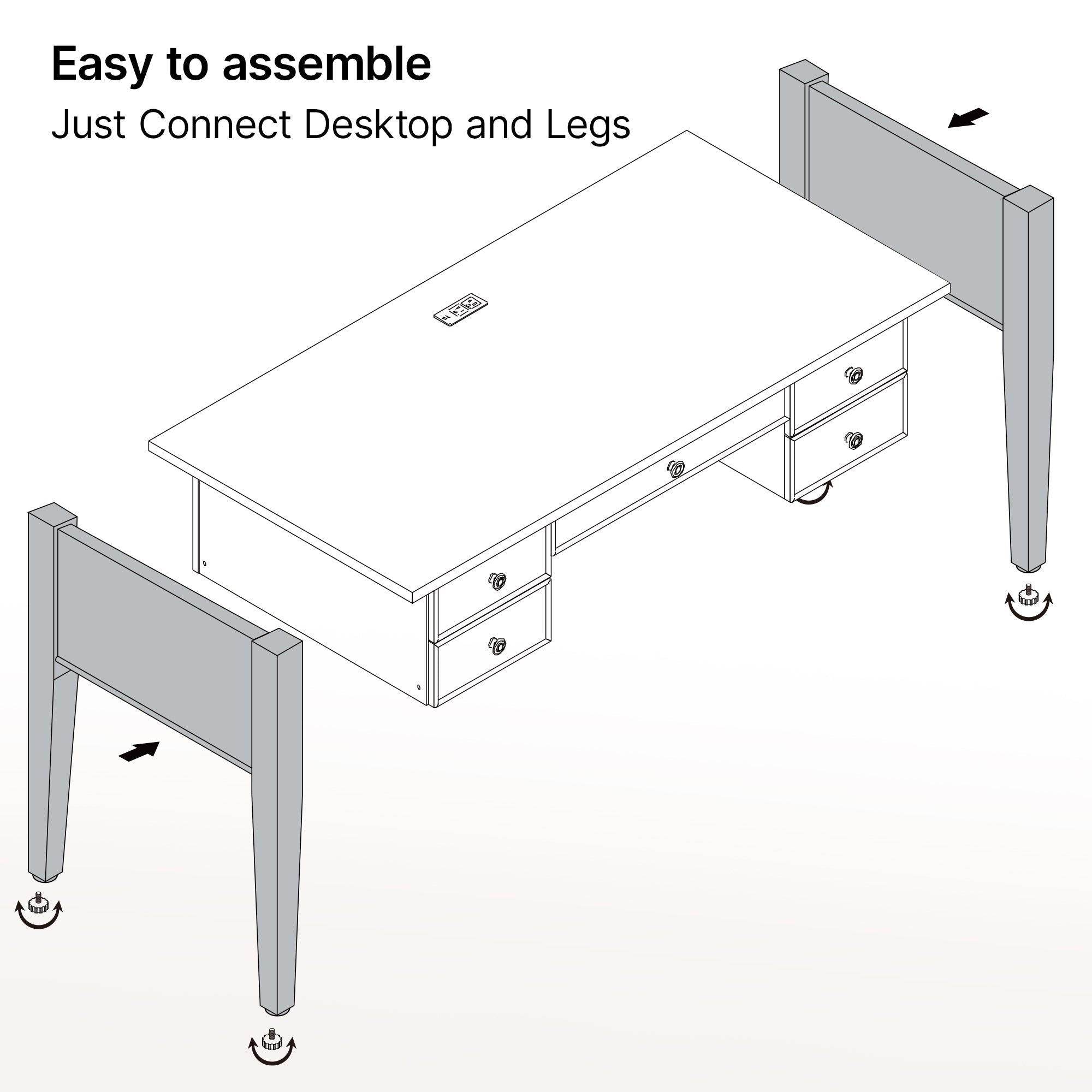 Easy to assemble
Just Connect Desktop and Legs